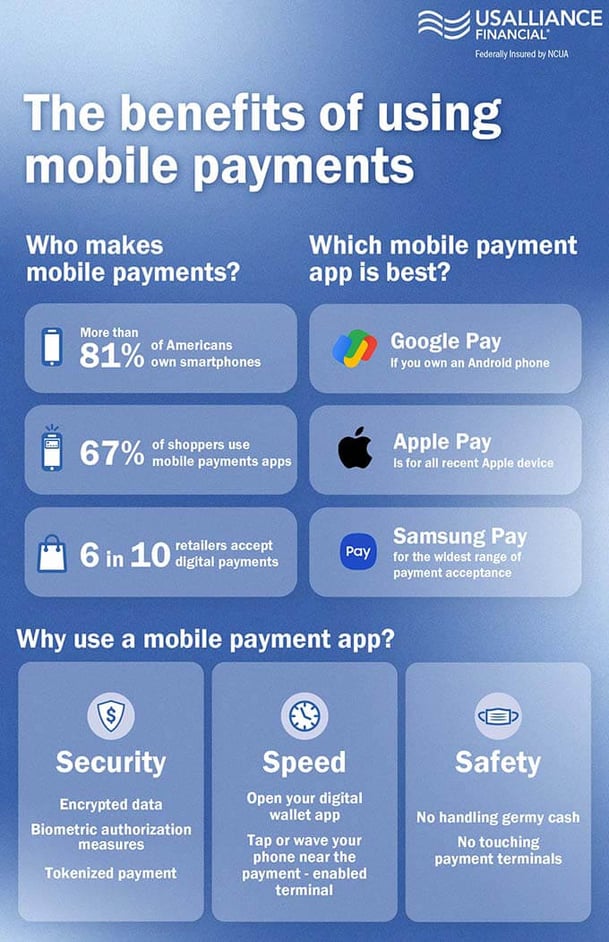 USALLIANCE FINANCIAL®
Federally Insured by NCUA

The benefits of using mobile payments

Who makes mobile payments?

More than 81% of Americans own smartphones

67% of shoppers use mobile payments apps

6 in 10 retailers accept digital payments

Which mobile payment app is best?

Google Pay
If you own an Android phone

Apple Pay
Is for all recent Apple device

Pay
Samsung Pay
for the widest range of payment acceptance

Why use a mobile payment app?

Security
Encrypted data
Biometric authorization measures
Tokenized payment

Speed
Open your digital wallet app
Tap or wave your phone near the payment - enabled terminal

Safety
No handling germy cash
No touching payment terminals